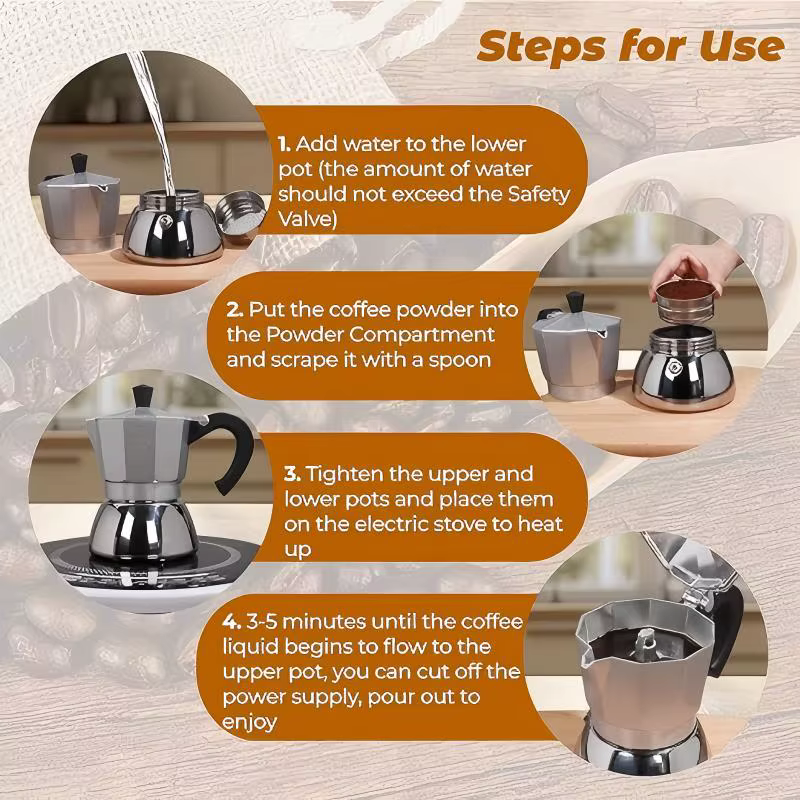 Steps for Use

1. Add water to the lower pot (the amount of water should not exceed the Safety Valve)

2. Put the coffee powder into the Powder Compartment and scrape it with a spoon

3. Tighten the upper and lower pots and place them on the electric stove to heat up

4. 3-5 minutes until the coffee liquid begins to flow to the upper pot, you can cut off the power supply, pour out to enjoy