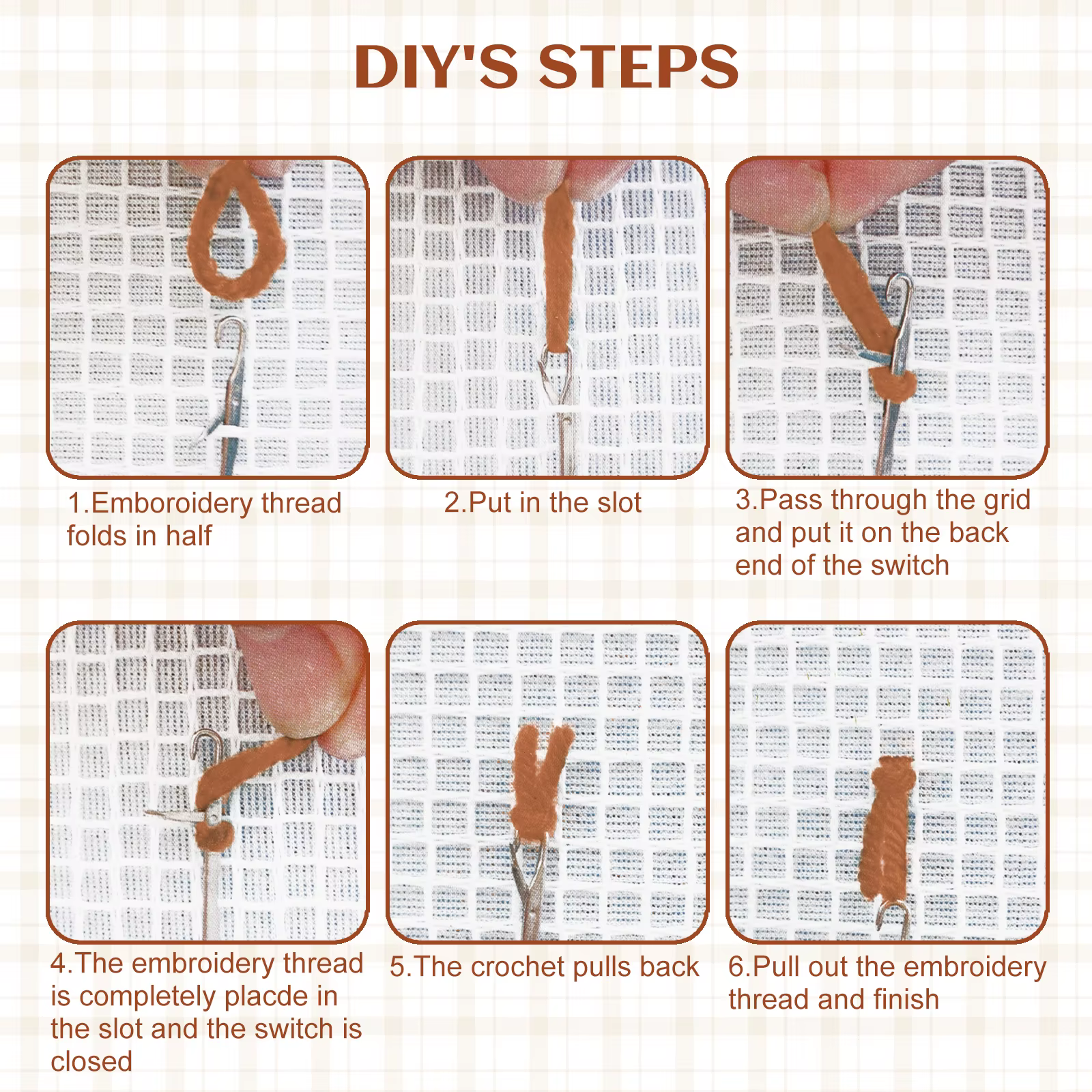 DIY'S STEPS

1.Emboroidery thread folds in half

2.Put in the slot

3.Pass through the grid and put it on the back end of the switch

4.The embroidery thread is completely placde in the slot and the switch is closed

5.The crochet pulls back

6.Pull out the embroidery thread and finish