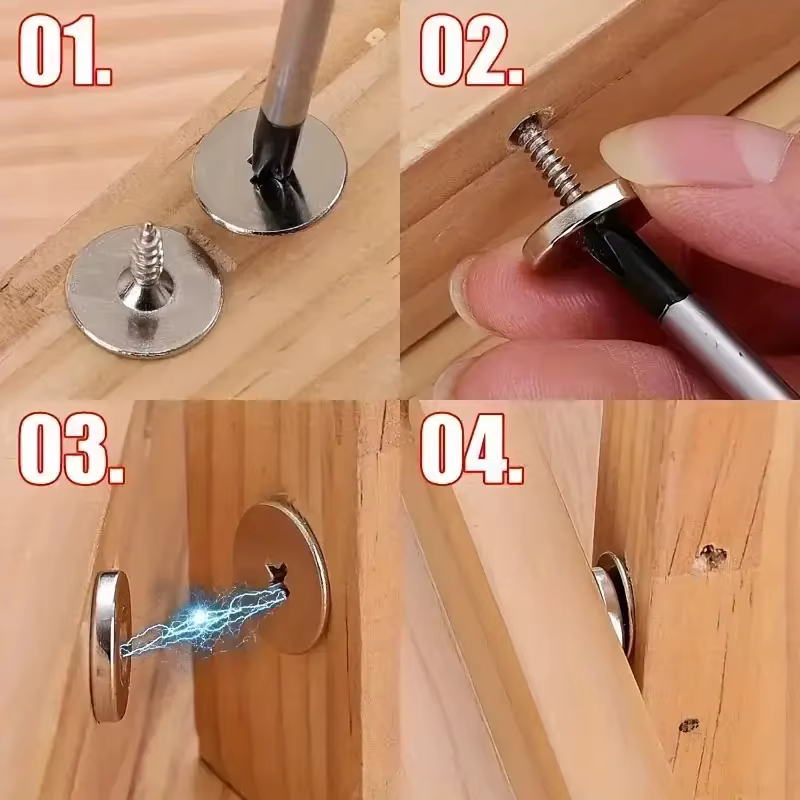 01.

02.

03.

04.